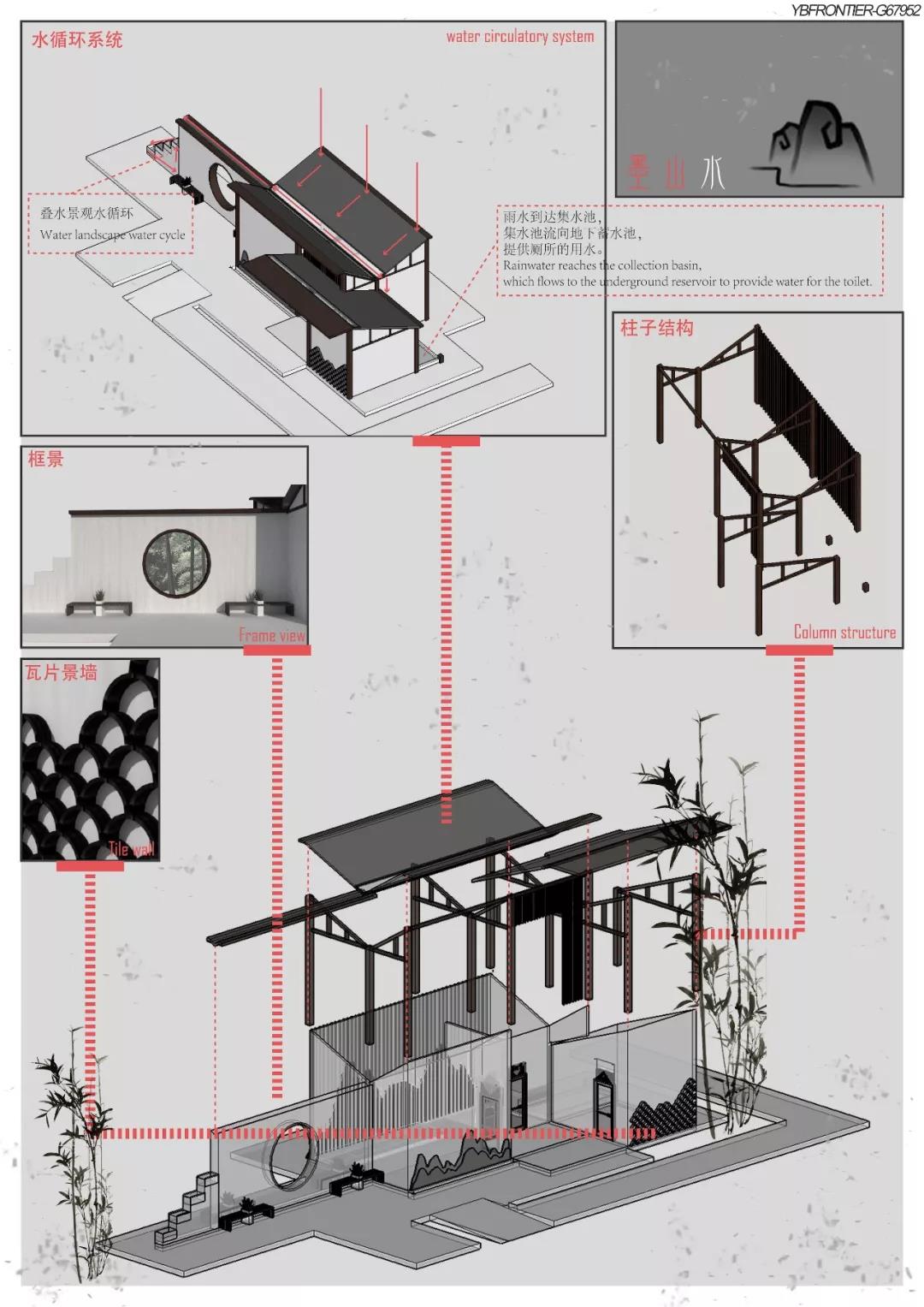 YBFRONTIER-G67952

水循环系统

water circulatory system

叠水景观水循环
Water landscape water cycle

雨水到达集水池，
集水池流向地下蓄水池，
提供厕所的用水。
Rainwater reaches the collection basin,
which flows to the underground reservoir to provide water for the toilet.

墨山水

柱子结构

Column structure

框景

Frame view

瓦片景墙

Tile wall